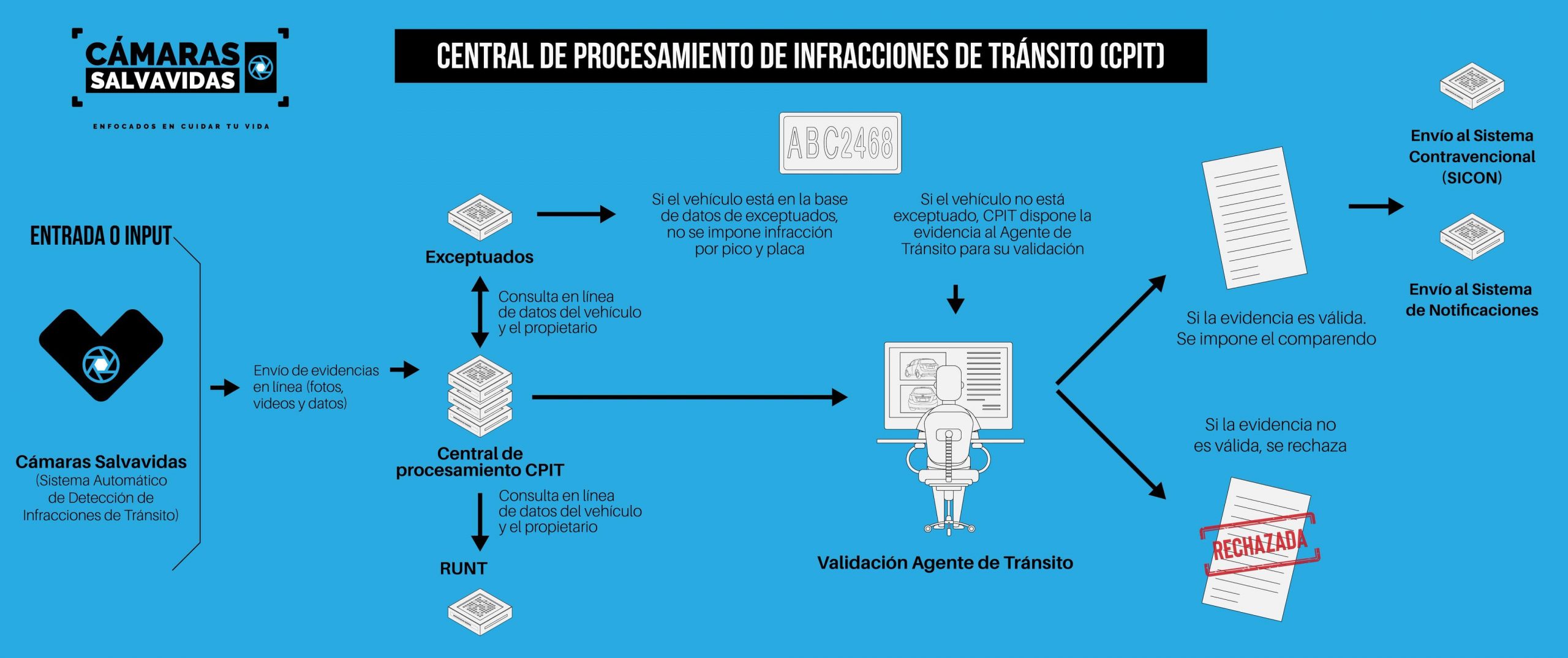 CÁMARAS SALVAVIDAS

ENFOCADOS EN CUIDAR TU VIDA

CENTRAL DE PROCESAMIENTO DE INFRACCIONES DE TRÁNSITO (CPIT)

ENTRADA O INPUT

Cámaras Salvavidas (Sistema Automático de Detección de Infracciones de Tránsito)

Envío de evidencias en línea (fotos, videos y datos)

Exceptuados

Consulta en línea de datos del vehículo y el propietario

Central de procesamiento CPIT

Consulta en línea de datos del vehículo y el propietario

RUNT

ABC2468

Si el vehículo está en la base de datos de exceptuados, no se impone infracción por pico y placa

Si el vehículo no está exceptuado, CPIT dispone la evidencia al Agente de Tránsito para su validación

Validación Agente de Tránsito

Si la evidencia es válida. Se impone el comparendo

Si la evidencia no es válida, se rechaza

RECHAZADA

Envío al Sistema Contravencional (SICON)

Envío al Sistema de Notificaciones